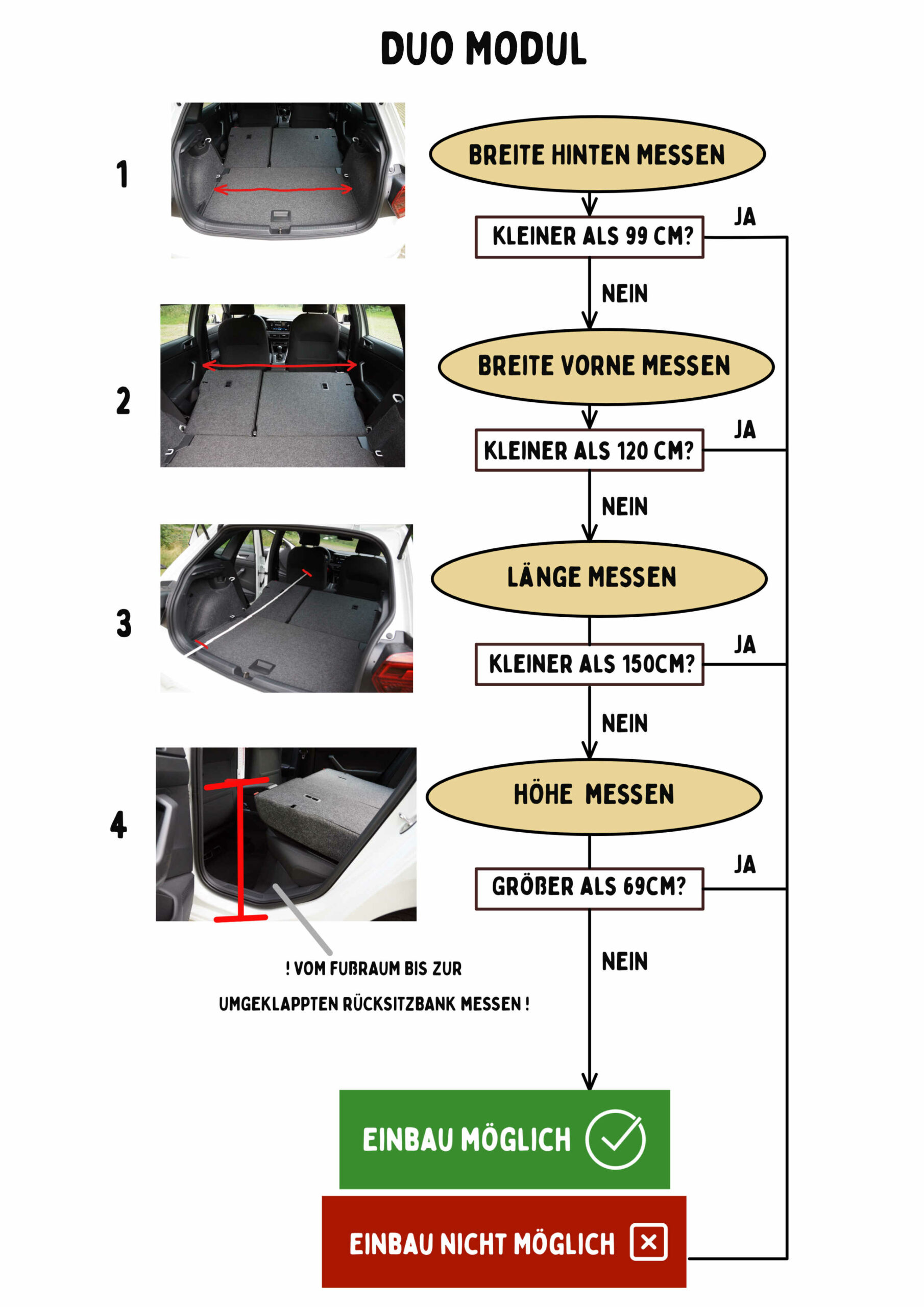 DUO MODUL

1

BREITE HINTEN MESSEN

KLEINER ALS 99 CM?

JA

NEIN

2

BREITE VORNE MESSEN

KLEINER ALS 120 CM?

JA

NEIN

3

LÄNGE MESSEN

KLEINER ALS 150CM?

JA

NEIN

4

HÖHE MESSEN

GRÖßER ALS 69CM?

JA

NEIN

! VOM FUßRAUM BIS ZUR UMGEKLAPPTEN RÜCKSITZBANK MESSEN !

EINBAU MÖGLICH

EINBAU NICHT MÖGLICH